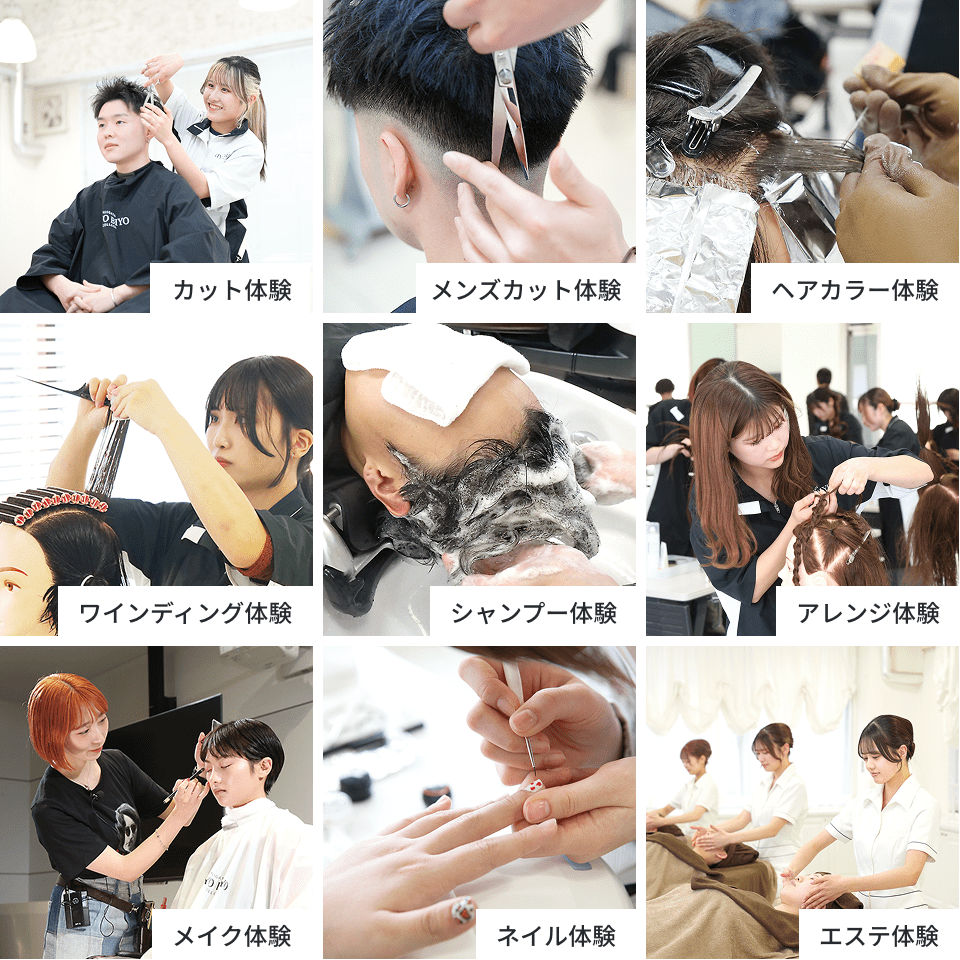 カット体験

メンズカット体験

ヘアカラー体験

ワインディング体験

シャンプー体験

アレンジ体験

メイク体験

ネイル体験

エステ体験